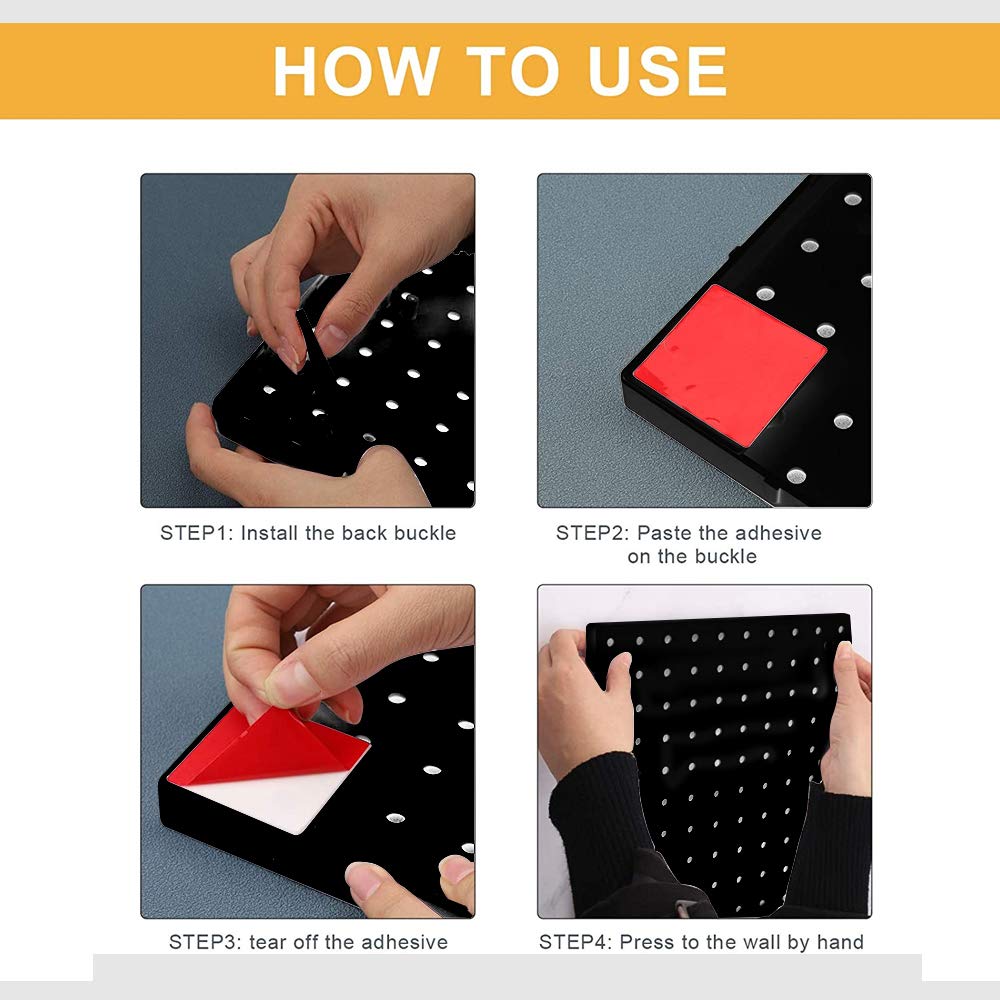 HOW TO USE

STEP1: Install the back buckle

STEP2: Paste the adhesive on the buckle

STEP3: tear off the adhesive

STEP4: Press to the wall by hand