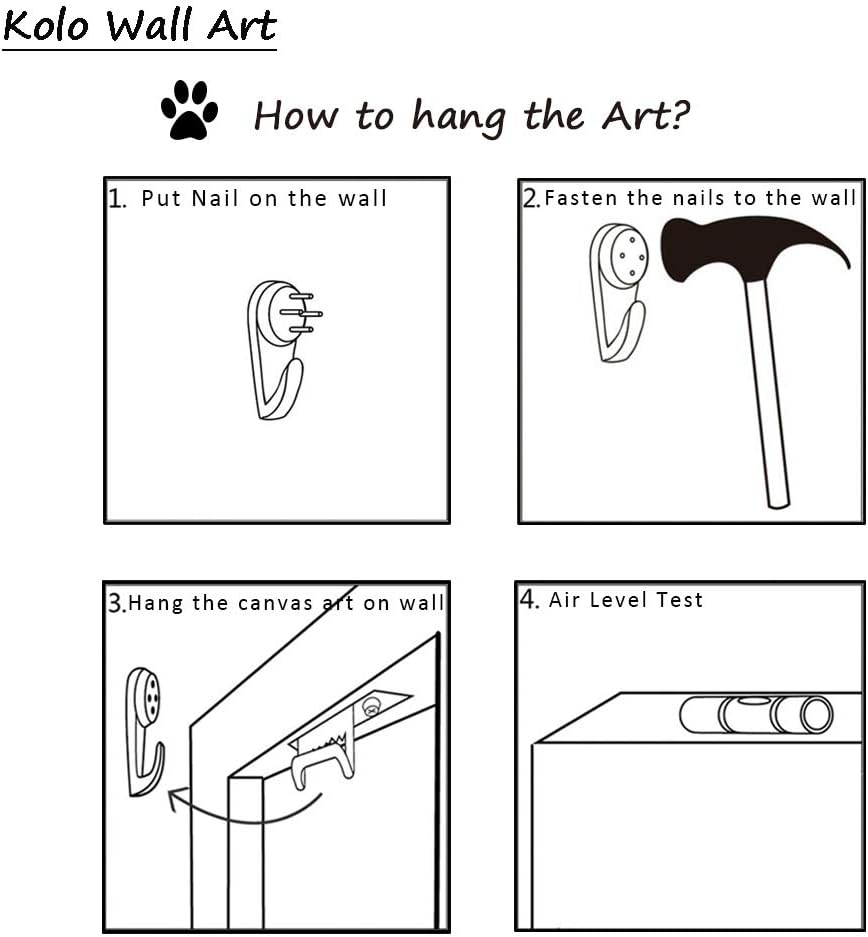 Kolo Wall Art

How to hang the Art?

1. Put Nail on the wall

2. Fasten the nails to the wall

3. Hang the canvas art on wall

4. Air Level Test